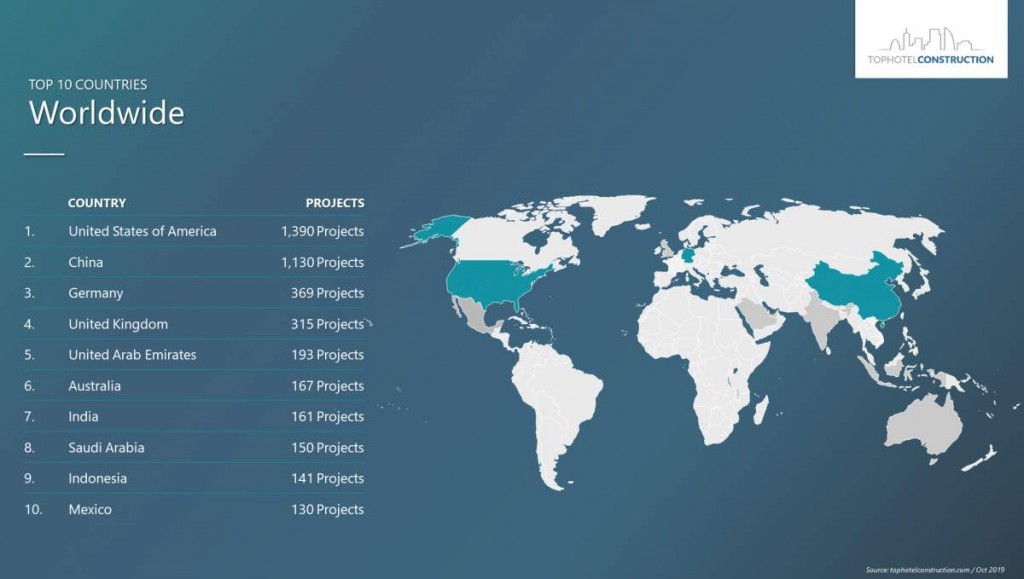 TOPHOTELCONSTRUCTION

TOP 10 COUNTRIES
Worldwide

| | COUNTRY | PROJECTS |
|---|---|---|
| 1. | United States of America | 1,390 Projects |
| 2. | China | 1,130 Projects |
| 3. | Germany | 369 Projects |
| 4. | United Kingdom | 315 Projects |
| 5. | United Arab Emirates | 193 Projects |
| 6. | Australia | 167 Projects |
| 7. | India | 161 Projects |
| 8. | Saudi Arabia | 150 Projects |
| 9. | Indonesia | 141 Projects |
| 10. | Mexico | 130 Projects |

Source: tophotelconstruction.com / Oct 2019